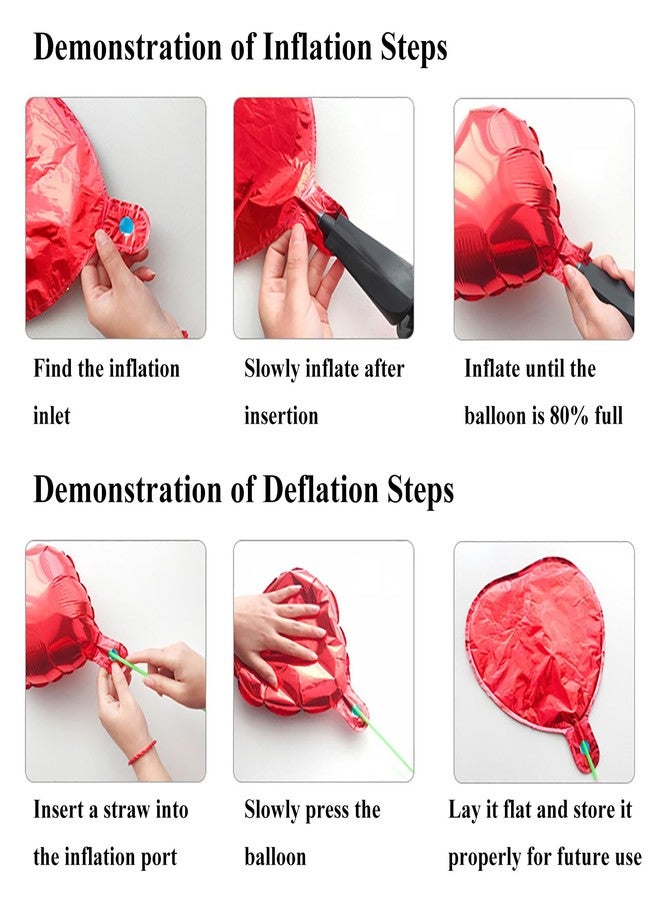 Demonstration of Inflation Steps

Find the inflation inlet

Slowly inflate after insertion

Inflate until the balloon is 80% full

Demonstration of Deflation Steps

Insert a straw into the inflation port

Slowly press the balloon

Lay it flat and store it properly for future use